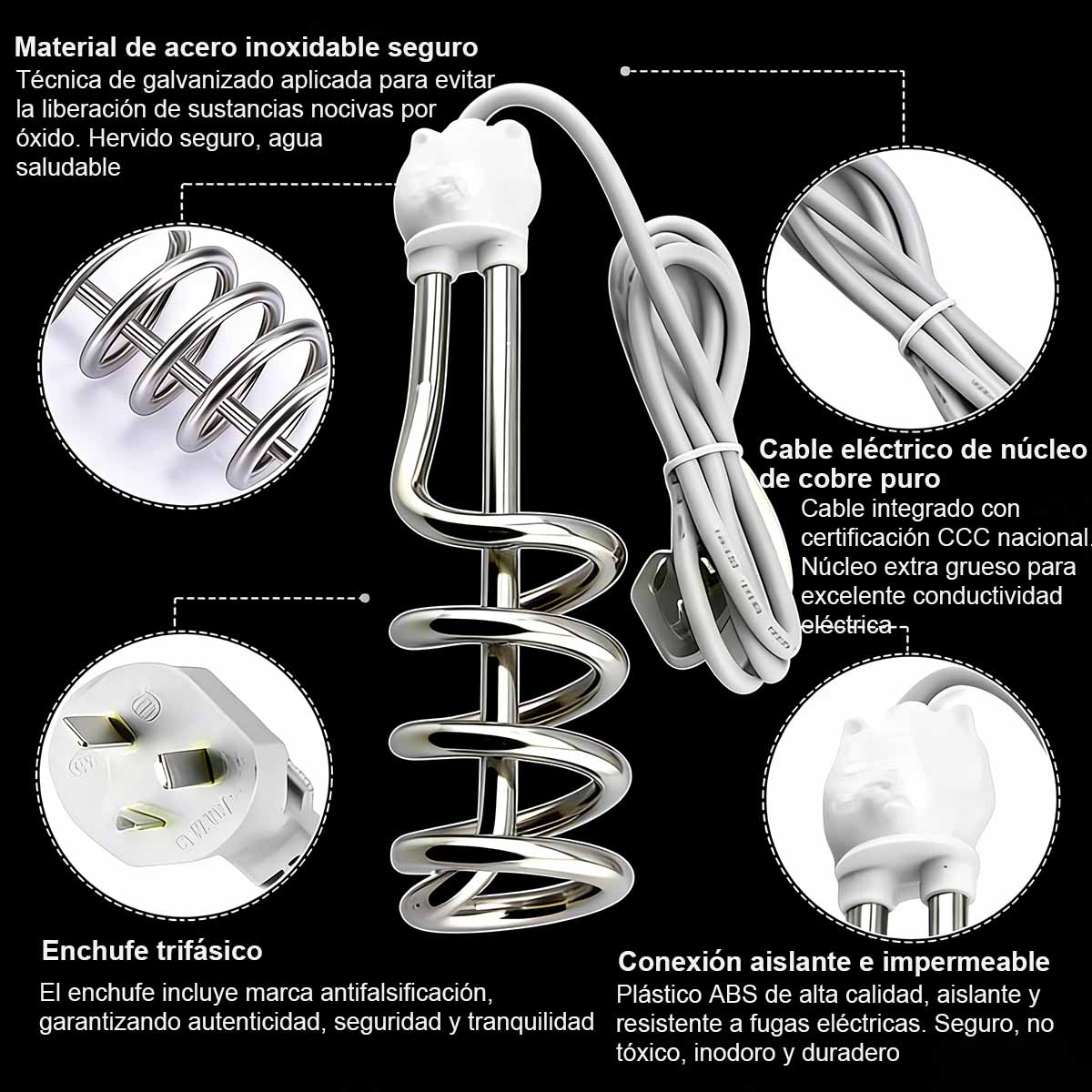 Material de acero inoxidable seguro
Técnica de galvanizado aplicada para evitar la liberación de sustancias nocivas por óxido. Hervido seguro, agua saludable

Cable eléctrico de núcleo de cobre puro
Cable integrado con certificación CCC nacional. Núcleo extra grueso para excelente conductividad eléctrica

Enchufe trifásico
El enchufe incluye marca antifalsificación, garantizando autenticidad, seguridad y tranquilidad

Conexión aislante e impermeable
Plástico ABS de alta calidad, aislante y resistente a fugas eléctricas. Seguro, no tóxico, inodoro y duradero