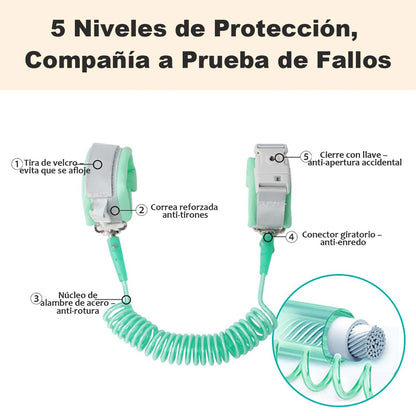 5 Niveles de Protección, Compañía a Prueba de Fallos

1 Tira de velcro – evita que se afloje

2 Correa reforzada anti-tirones

3 Núcleo de alambre de acero – anti-rotura

4 Conector giratorio – anti-enredo

5 Cierre con llave – anti-apertura accidental