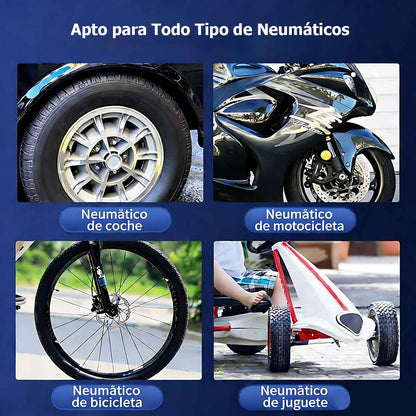 Apto para Todo Tipo de Neumáticos

Neumático de coche

Neumático de motocicleta

Neumático de bicicleta

Neumático de juguete