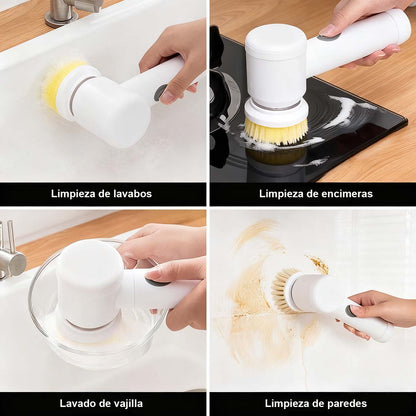 Limpieza de lavabos

Limpieza de encimeras

Lavado de vajilla

Limpieza de paredes