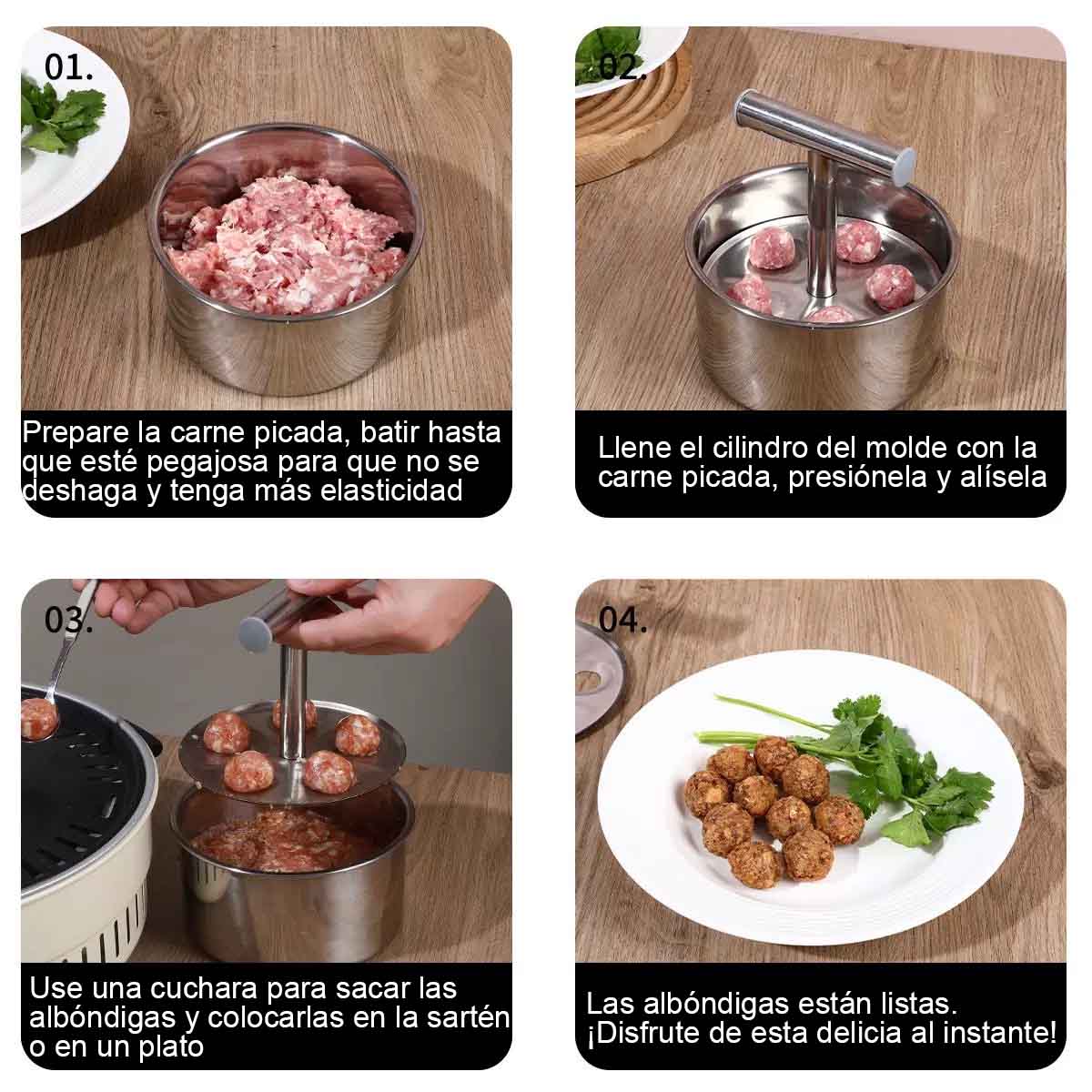 01.

Prepare la carne picada, batir hasta que esté pegajosa para que no se deshaga y tenga más elasticidad

02.

Llene el cilindro del molde con la carne picada, presiónela y alísela

03.

Use una cuchara para sacar las albóndigas y colocarlas en la sartén o en un plato

04.

Las albóndigas están listas. ¡Disfrute de esta delicia al instante!