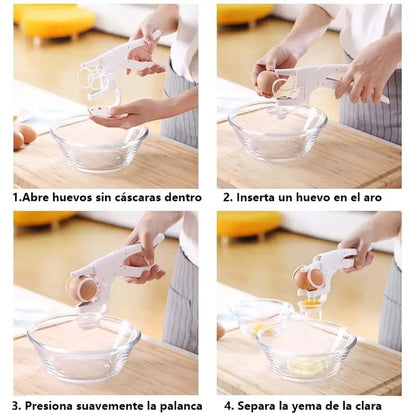 1.Abre huevos sin cáscaras dentro

2. Inserta un huevo en el aro

3. Presiona suavemente la palanca

4. Separa la yema de la clara