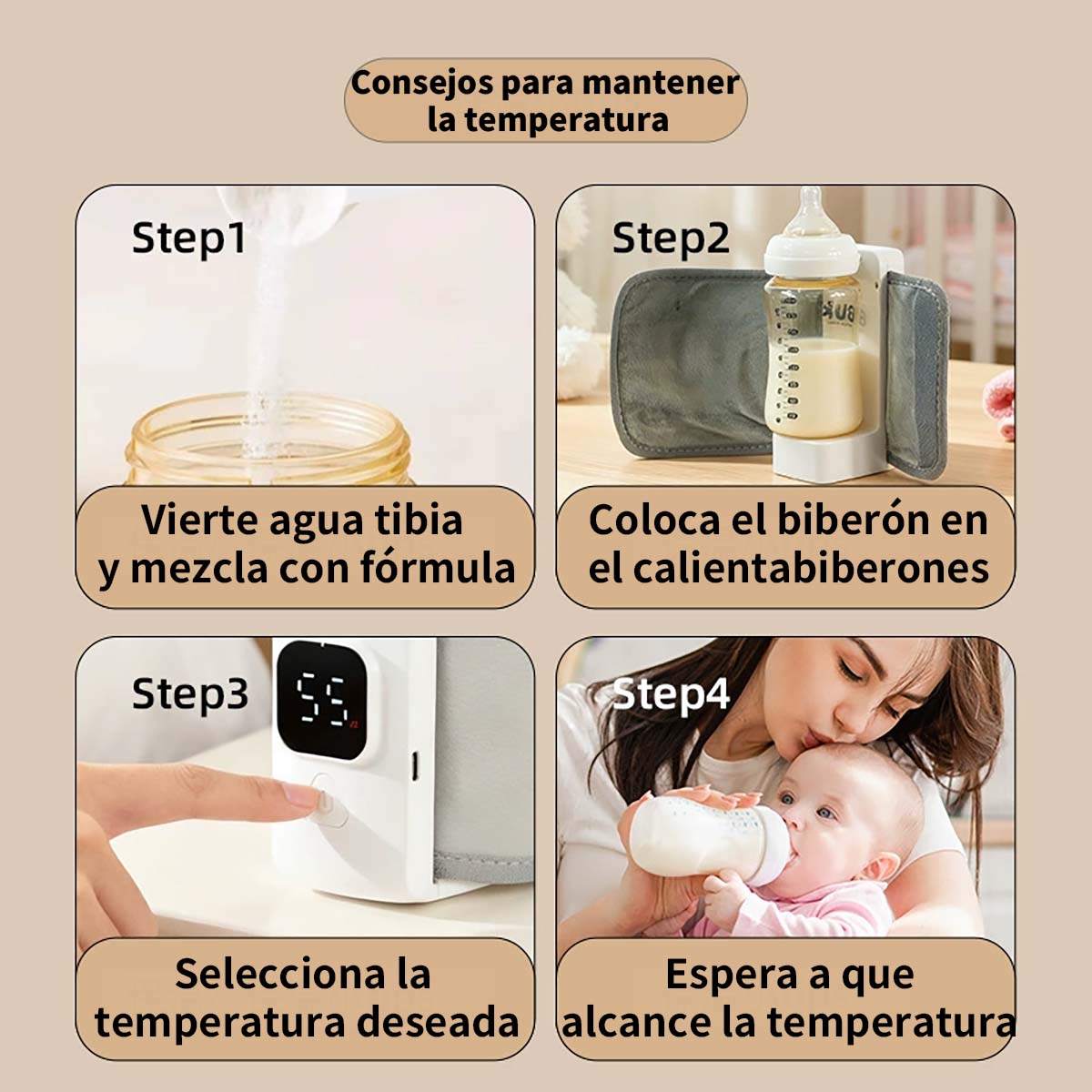 Consejos para mantener la temperatura

Step1

Vierte agua tibia y mezcla con fórmula

Step2

Coloca el biberón en el calientabiberones

Step3

55

Selecciona la temperatura deseada

Step4

Espera a que alcance la temperatura