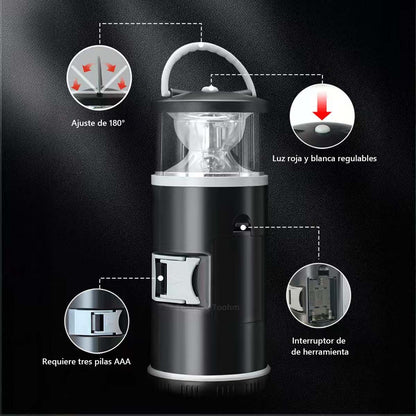 Ajuste de 180°

Luz roja y blanca regulables

Toohm

Requiere tres pilas AAA

Interruptor de de herramienta