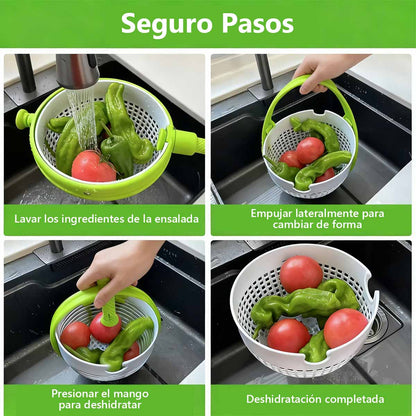 Seguro Pasos

Lavar los ingredientes de la ensalada

Empujar lateralmente para cambiar de forma

Presionar el mango para deshidratar

Deshidratación completada