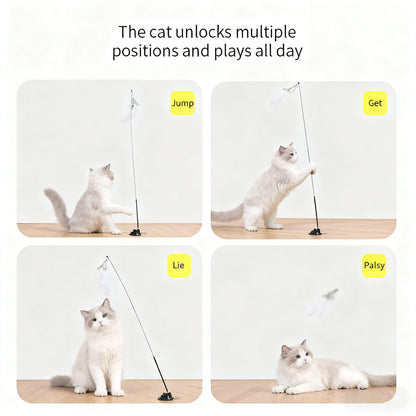 The cat unlocks multiple positions and plays all day

Jump

Get

Lie

Palsy